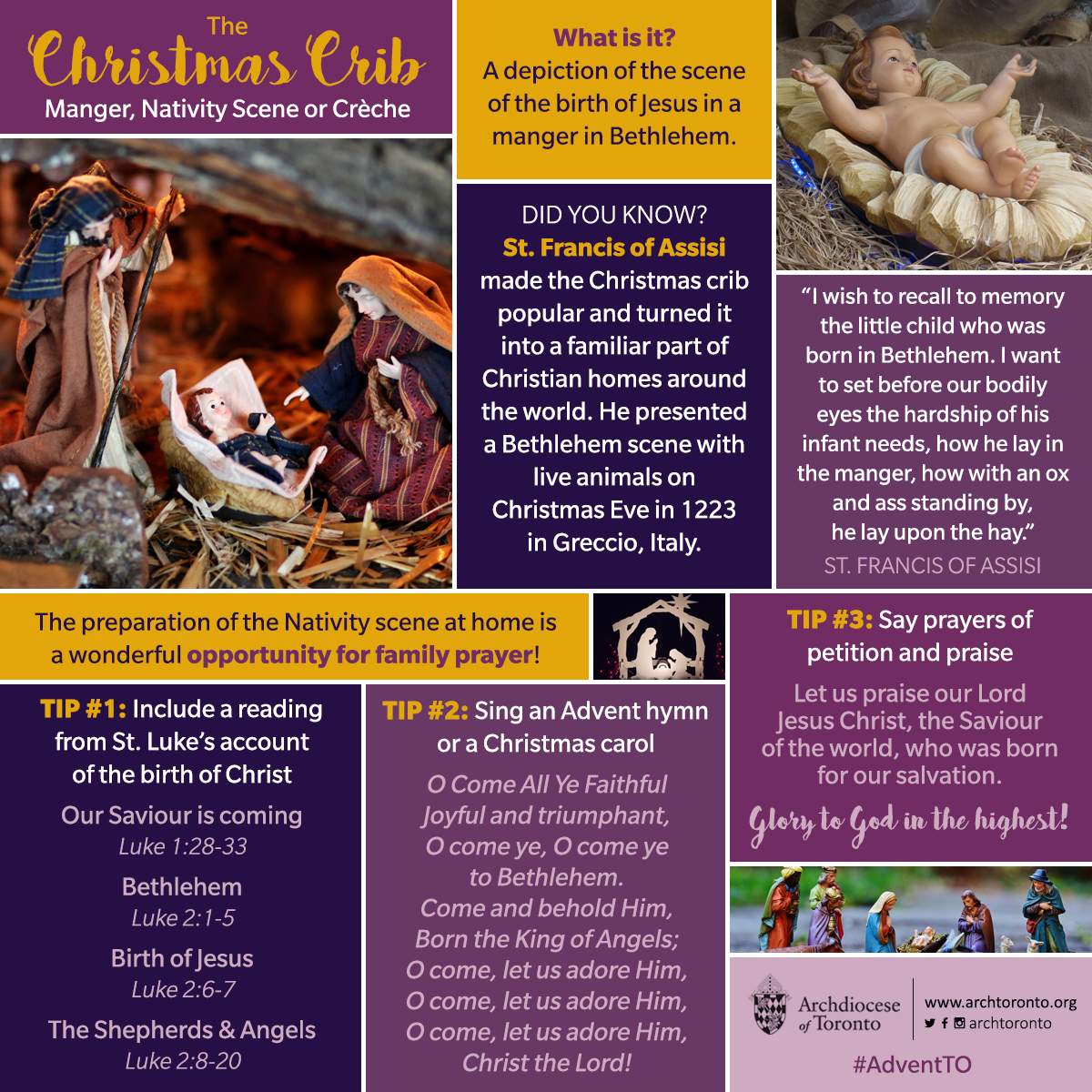 The
Christmas Crib
Manger, Nativity Scene or Crèche

What is it?
A depiction of the scene of the birth of Jesus in a manger in Bethlehem.

DID YOU KNOW?
St. Francis of Assisi made the Christmas crib popular and turned it into a familiar part of Christian homes around the world. He presented a Bethlehem scene with live animals on Christmas Eve in 1223 in Greccio, Italy.

"I wish to recall to memory the little child who was born in Bethlehem. I want to set before our bodily eyes the hardship of his infant needs, how he lay in the manger, how with an ox and ass standing by, he lay upon the hay."
ST. FRANCIS OF ASSISI

The preparation of the Nativity scene at home is a wonderful opportunity for family prayer!

TIP #1: Include a reading from St. Luke's account of the birth of Christ

Our Saviour is coming
Luke 1:28-33

Bethlehem
Luke 2:1-5

Birth of Jesus
Luke 2:6-7

The Shepherds & Angels
Luke 2:8-20

TIP #2: Sing an Advent hymn or a Christmas carol

O Come All Ye Faithful
Joyful and triumphant,
O come ye, O come ye
to Bethlehem.
Come and behold Him,
Born the King of Angels;
O come, let us adore Him,
O come, let us adore Him,
O come, let us adore Him,
Christ the Lord!

TIP #3: Say prayers of petition and praise

Let us praise our Lord Jesus Christ, the Saviour of the world, who was born for our salvation.

Glory to God in the highest!

Archdiocese of Toronto
www.archtoronto.org
archtoronto
#AdventTO