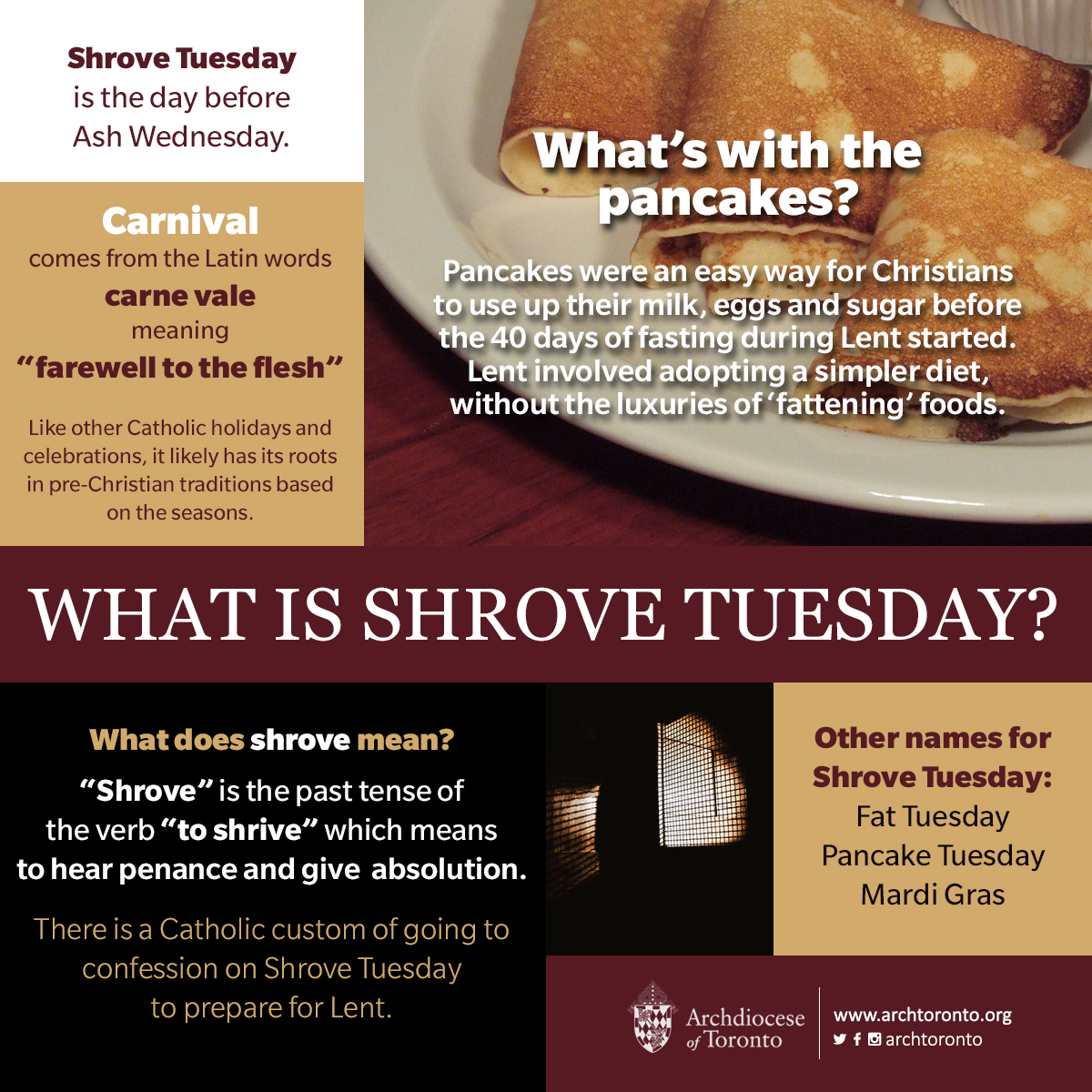 Shrove Tuesday is the day before Ash Wednesday.

Carnival comes from the Latin words carne vale meaning "farewell to the flesh"

Like other Catholic holidays and celebrations, it likely has its roots in pre-Christian traditions based on the seasons.

What's with the pancakes?

Pancakes were an easy way for Christians to use up their milk, eggs and sugar before the 40 days of fasting during Lent started. Lent involved adopting a simpler diet, without the luxuries of 'fattening' foods.

WHAT IS SHROVE TUESDAY?

What does shrove mean?

"Shrove" is the past tense of the verb "to shrive" which means to hear penance and give absolution.

There is a Catholic custom of going to confession on Shrove Tuesday to prepare for Lent.

Other names for Shrove Tuesday:
Fat Tuesday
Pancake Tuesday
Mardi Gras

Archdiocese of Toronto

www.archtoronto.org
archtoronto