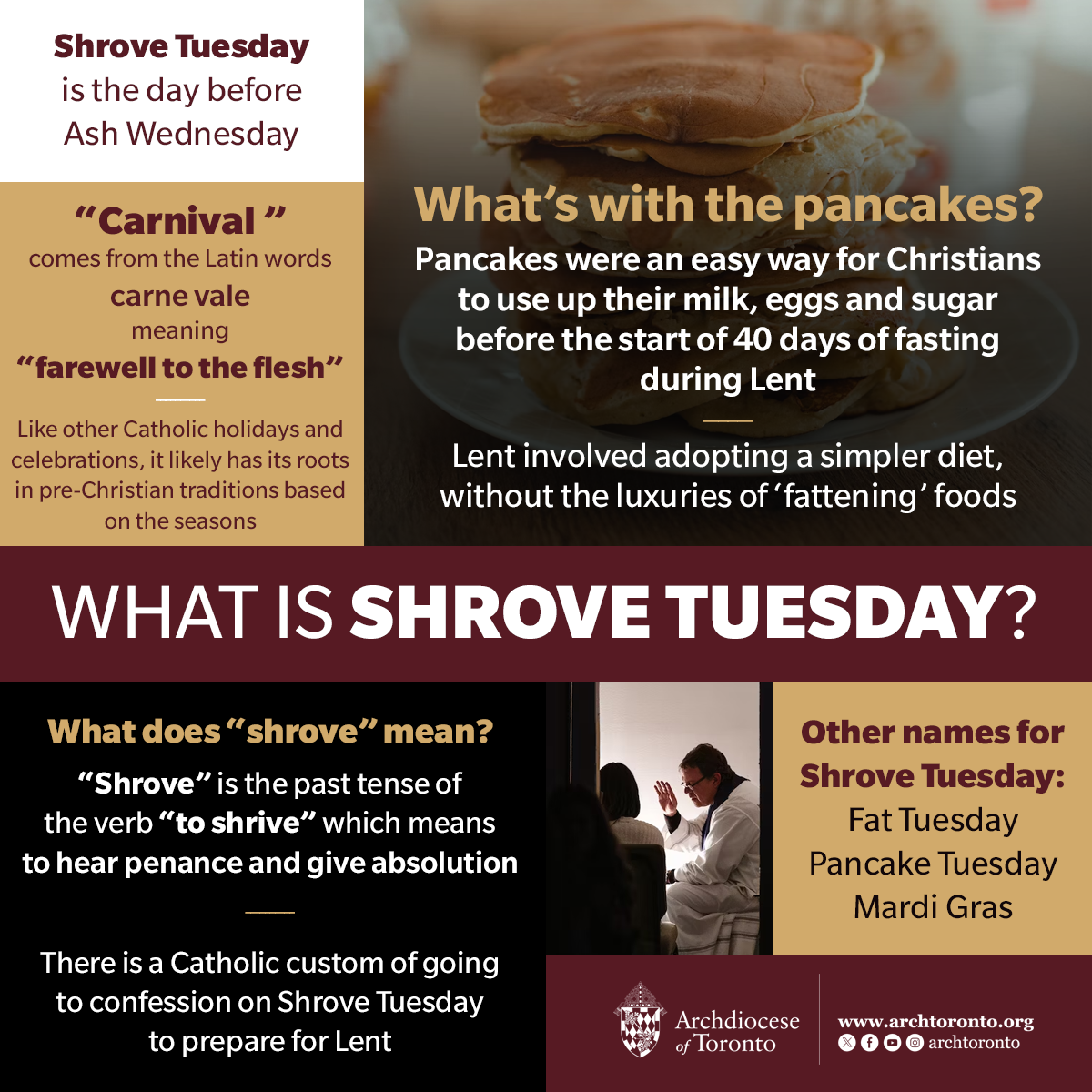 Shrove Tuesday is the day before Ash Wednesday

"Carnival"
comes from the Latin words
carne vale
meaning
"farewell to the flesh"

Like other Catholic holidays and celebrations, it likely has its roots in pre-Christian traditions based on the seasons

What's with the pancakes?

Pancakes were an easy way for Christians to use up their milk, eggs and sugar before the start of 40 days of fasting during Lent

Lent involved adopting a simpler diet, without the luxuries of 'fattening' foods

WHAT IS SHROVE TUESDAY?

What does "shrove" mean?

"Shrove" is the past tense of the verb "to shrive" which means to hear penance and give absolution

There is a Catholic custom of going to confession on Shrove Tuesday to prepare for Lent

Other names for Shrove Tuesday:
Fat Tuesday
Pancake Tuesday
Mardi Gras

Archdiocese of Toronto

www.archtoronto.org
archtoronto