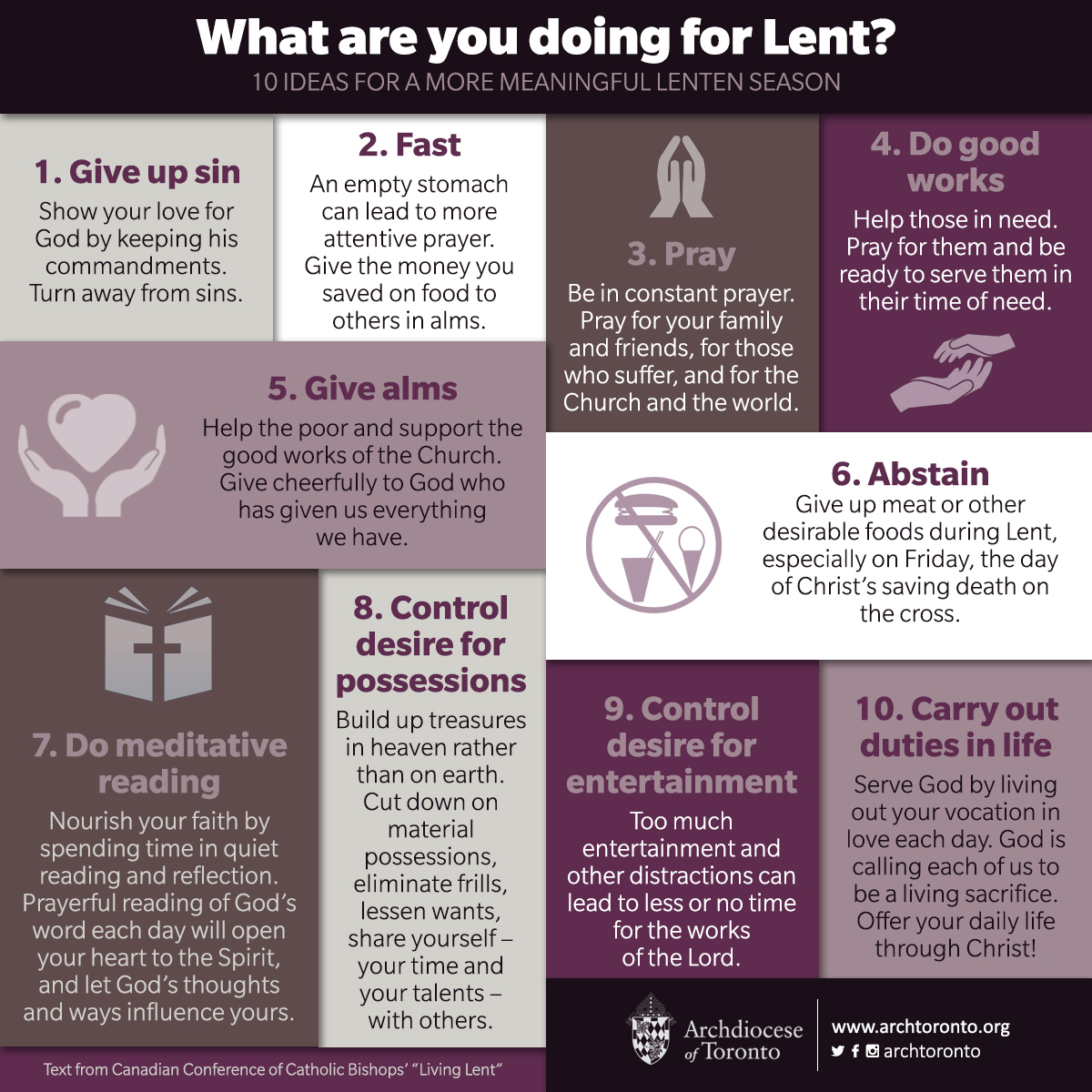 What are you doing for Lent?

10 IDEAS FOR A MORE MEANINGFUL LENTEN SEASON

1. Give up sin

Show your love for God by keeping his commandments. Turn away from sins.

2. Fast

An empty stomach can lead to more attentive prayer. Give the money you saved on food to others in alms.

3. Pray

Be in constant prayer. Pray for your family and friends, for those who suffer, and for the Church and the world.

4. Do good works

Help those in need. Pray for them and be ready to serve them in their time of need.

5. Give alms

Help the poor and support the good works of the Church. Give cheerfully to God who has given us everything we have.

6. Abstain

Give up meat or other desirable foods during Lent, especially on Friday, the day of Christ's saving death on the cross.

7. Do meditative reading

Nourish your faith by spending time in quiet reading and reflection. Prayerful reading of God's word each day will open your heart to the Spirit, and let God's thoughts and ways influence yours.

8. Control desire for possessions

Build up treasures in heaven rather than on earth. Cut down on material possessions, eliminate frills, lessen wants, share yourself – your time and your talents – with others.

9. Control desire for entertainment

Too much entertainment and other distractions can lead to less or no time for the works of the Lord.

10. Carry out duties in life

Serve God by living out your vocation in love each day. God is calling each of us to be a living sacrifice. Offer your daily life through Christ!

Text from Canadian Conference of Catholic Bishops' "Living Lent"

Archdiocese of Toronto

www.archtoronto.org

archtoronto