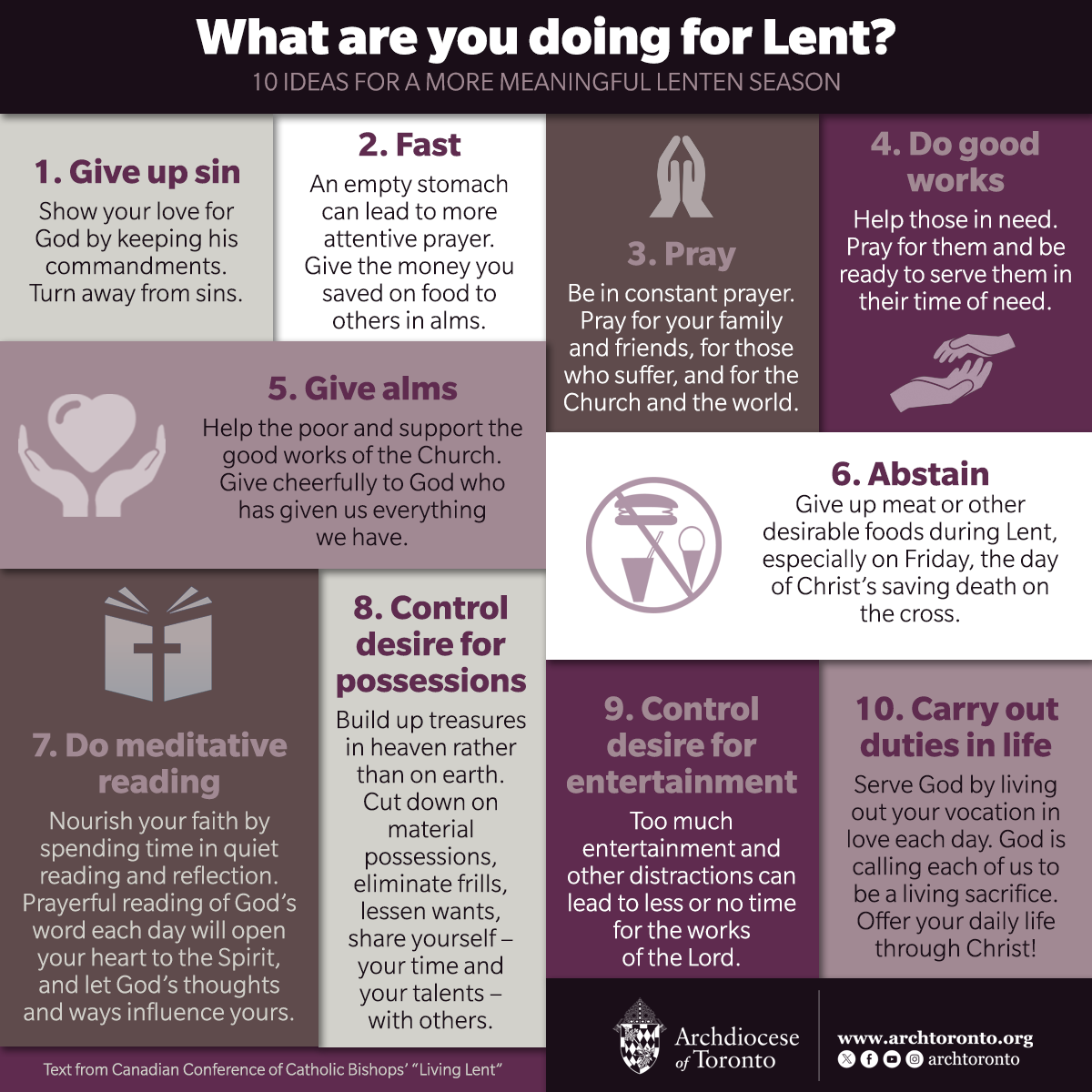 What are you doing for Lent?
10 IDEAS FOR A MORE MEANINGFUL LENTEN SEASON

1. Give up sin
Show your love for God by keeping his commandments. Turn away from sins.

2. Fast
An empty stomach can lead to more attentive prayer. Give the money you saved on food to others in alms.

3. Pray
Be in constant prayer. Pray for your family and friends, for those who suffer, and for the Church and the world.

4. Do good works
Help those in need. Pray for them and be ready to serve them in their time of need.

5. Give alms
Help the poor and support the good works of the Church. Give cheerfully to God who has given us everything we have.

6. Abstain
Give up meat or other desirable foods during Lent, especially on Friday, the day of Christ's saving death on the cross.

7. Do meditative reading
Nourish your faith by spending time in quiet reading and reflection. Prayerful reading of God's word each day will open your heart to the Spirit, and let God's thoughts and ways influence yours.

8. Control desire for possessions
Build up treasures in heaven rather than on earth. Cut down on material possessions, eliminate frills, lessen wants, share yourself – your time and your talents – with others.

9. Control desire for entertainment
Too much entertainment and other distractions can lead to less or no time for the works of the Lord.

10. Carry out duties in life
Serve God by living out your vocation in love each day. God is calling each of us to be a living sacrifice. Offer your daily life through Christ!

Text from Canadian Conference of Catholic Bishops' "Living Lent"

Archdiocese of Toronto

www.archtoronto.org
archtoronto