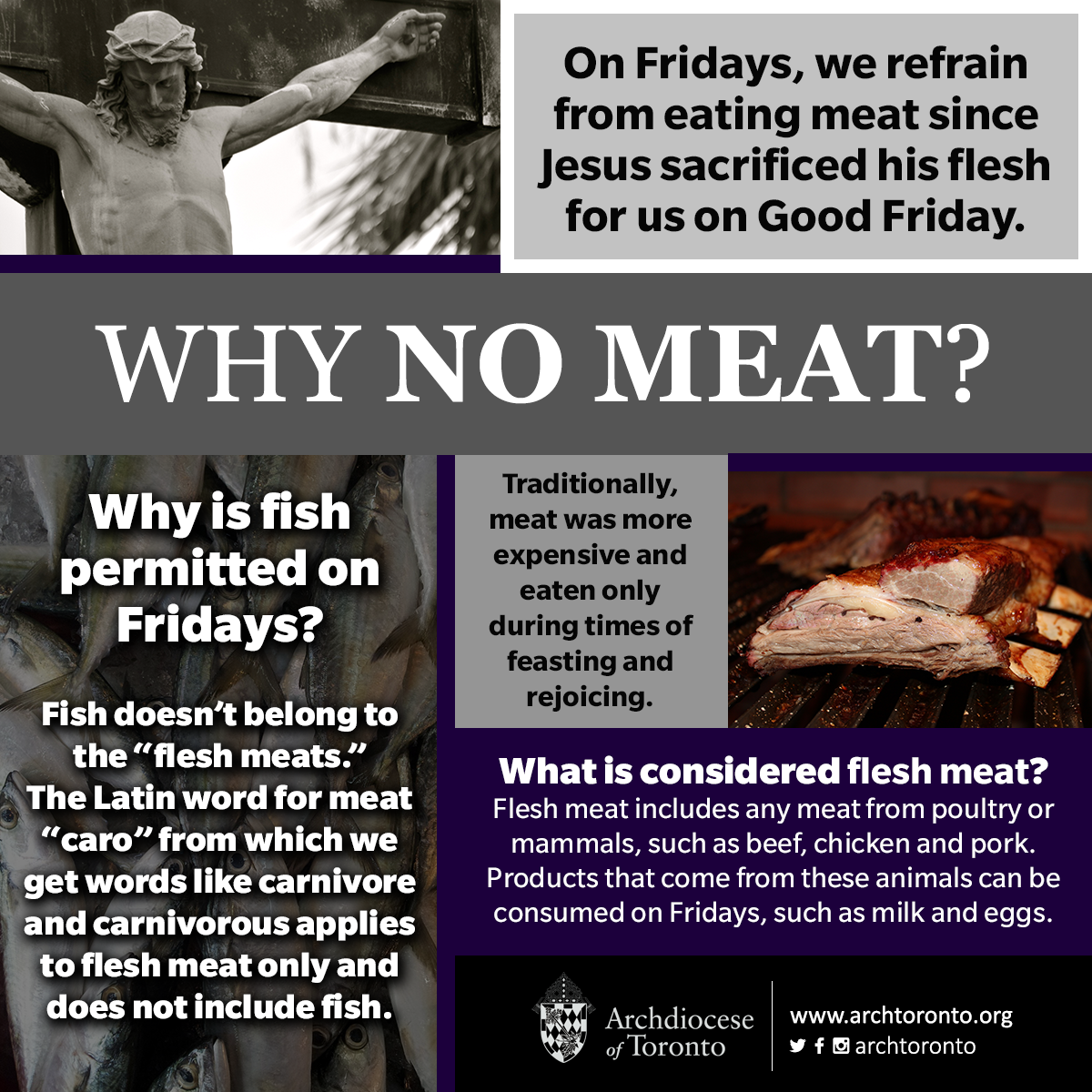 On Fridays, we refrain from eating meat since Jesus sacrificed his flesh for us on Good Friday.

WHY NO MEAT?

Why is fish permitted on Fridays?

Fish doesn't belong to the "flesh meats." The Latin word for meat "caro" from which we get words like carnivore and carnivorous applies to flesh meat only and does not include fish.

Traditionally, meat was more expensive and eaten only during times of feasting and rejoicing.

What is considered flesh meat?
Flesh meat includes any meat from poultry or mammals, such as beef, chicken and pork. Products that come from these animals can be consumed on Fridays, such as milk and eggs.

Archdiocese of Toronto

www.archtoronto.org
archtoronto