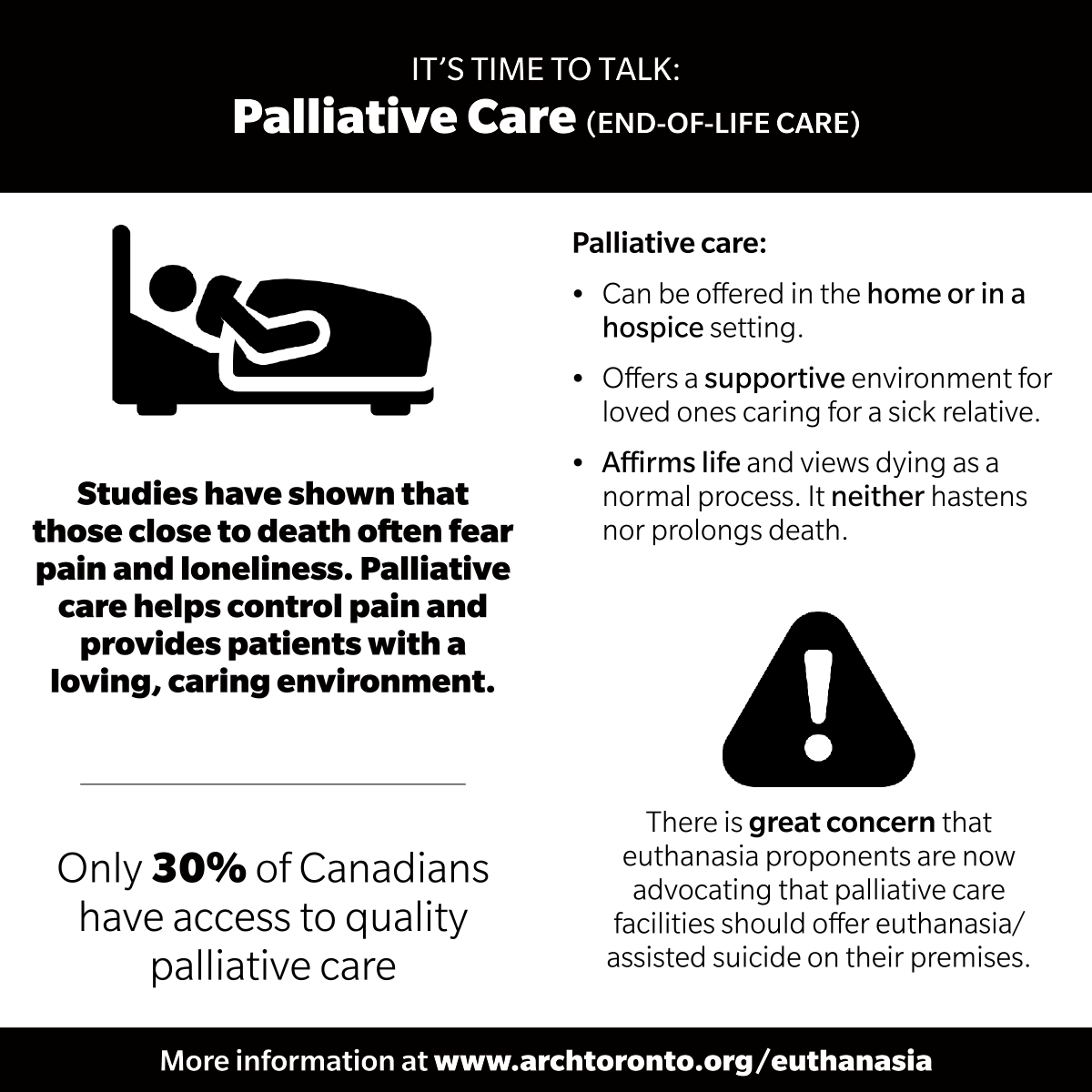 IT'S TIME TO TALK:
Palliative Care (END-OF-LIFE CARE)

Studies have shown that those close to death often fear pain and loneliness. Palliative care helps control pain and provides patients with a loving, caring environment.

Only 30% of Canadians have access to quality palliative care

Palliative care:

• Can be offered in the home or in a hospice setting.

• Offers a supportive environment for loved ones caring for a sick relative.

• Affirms life and views dying as a normal process. It neither hastens nor prolongs death.

There is great concern that euthanasia proponents are now advocating that palliative care facilities should offer euthanasia/ assisted suicide on their premises.

More information at www.archtoronto.org/euthanasia